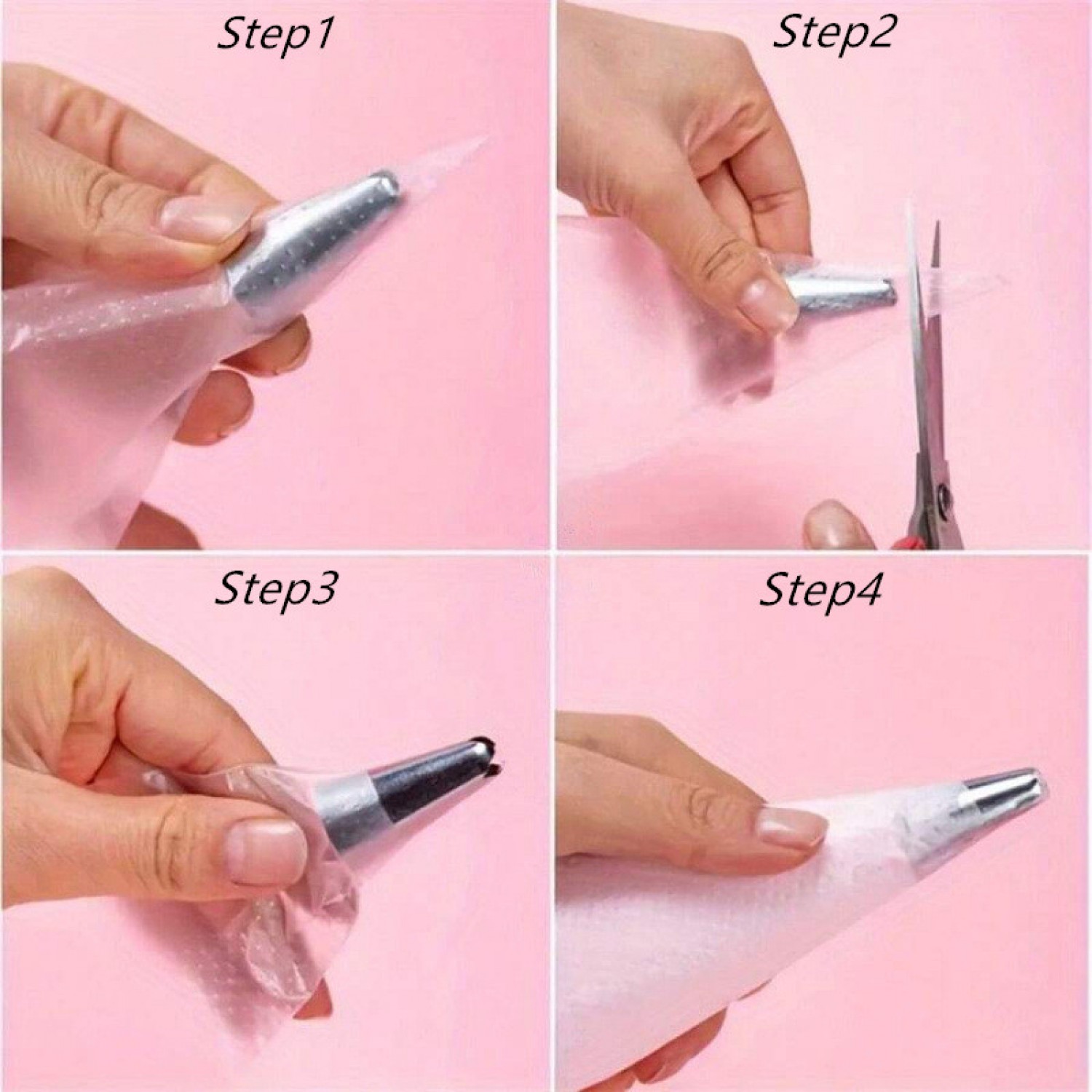 Step1

Step2

Step3

Step4