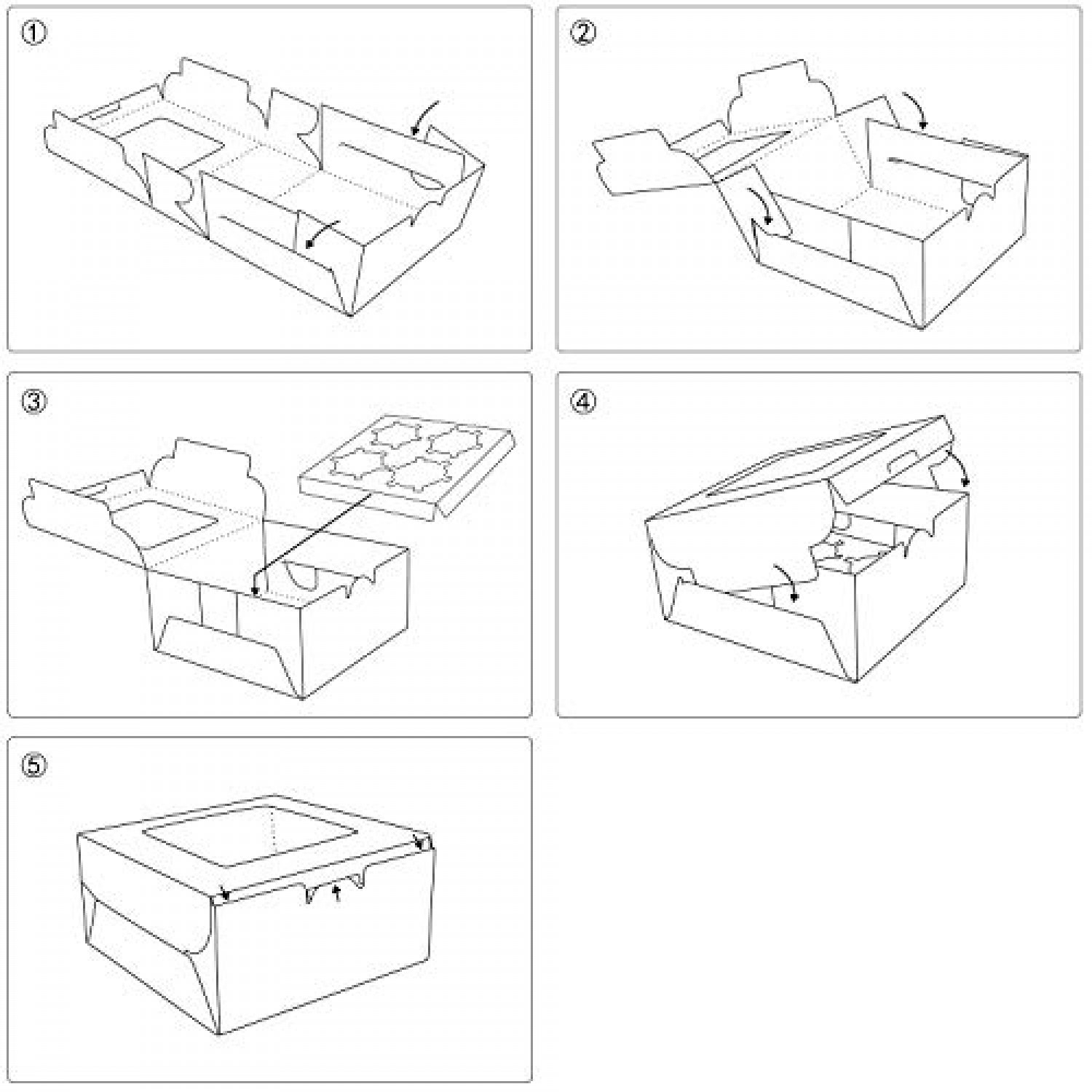 ①

②

③

④

⑤