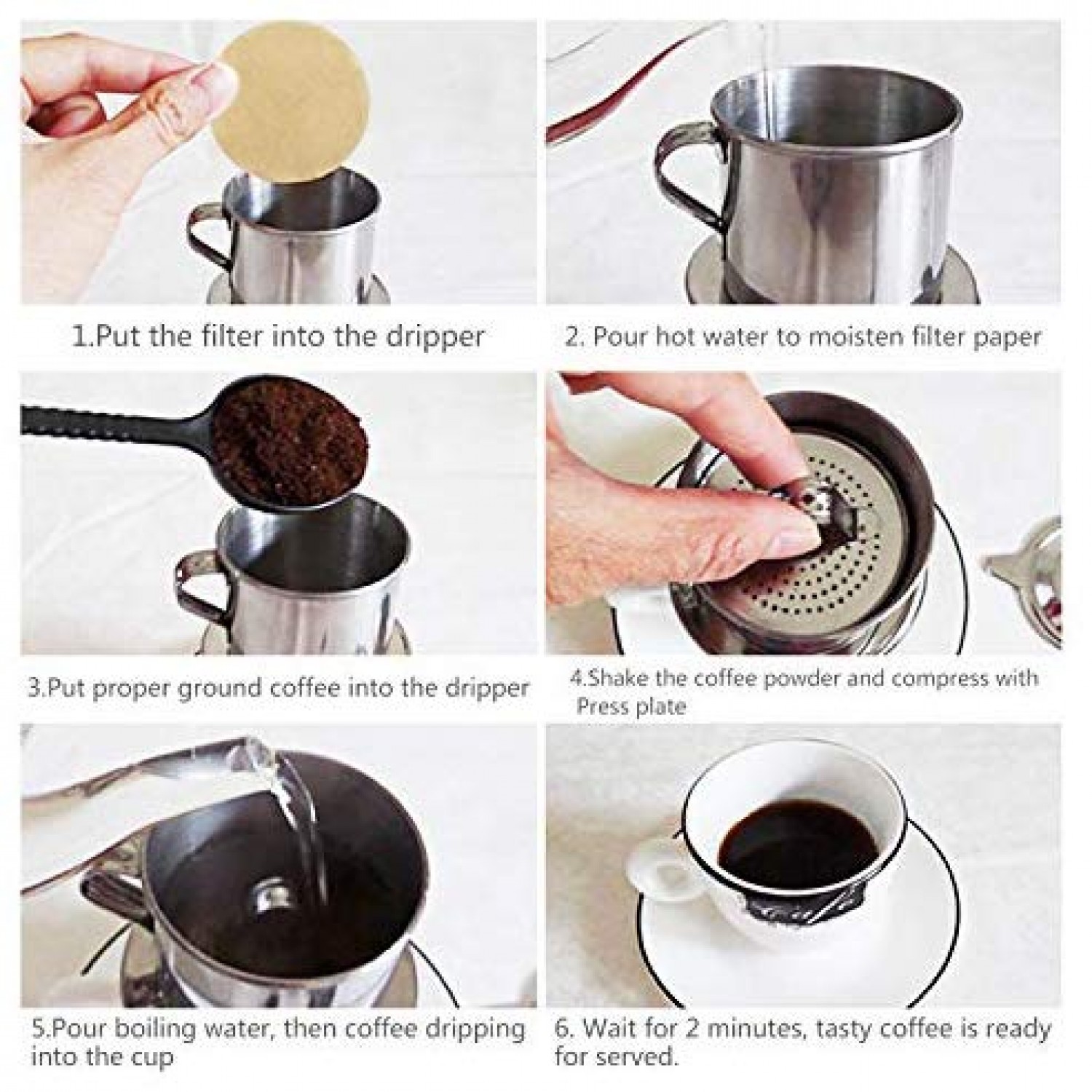 1.Put the filter into the dripper

2. Pour hot water to moisten filter paper

3.Put proper ground coffee into the dripper

4.Shake the coffee powder and compress with Press plate

5.Pour boiling water, then coffee dripping into the cup

6. Wait for 2 minutes, tasty coffee is ready for served.